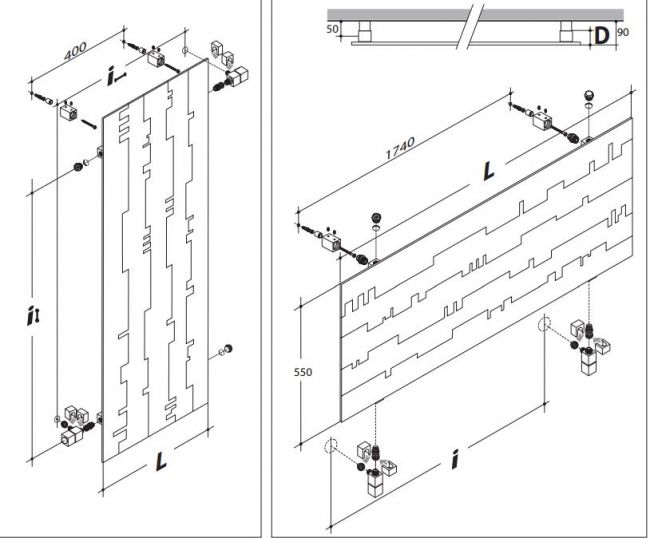 400
i
i
L
50
D
90
1740
L
550
i